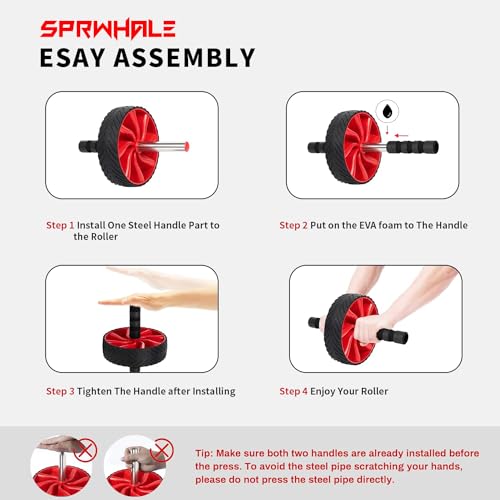 SPRWHALE
ESAY ASSEMBLY

Step 1 Install One Steel Handle Part to the Roller

Step 2 Put on the EVA foam to The Handle

Step 3 Tighten The Handle after Installing

Step 4 Enjoy Your Roller

Tip: Make sure both two handles are already installed before the press. To avoid the steel pipe scratching your hands, please do not press the steel pipe directly.